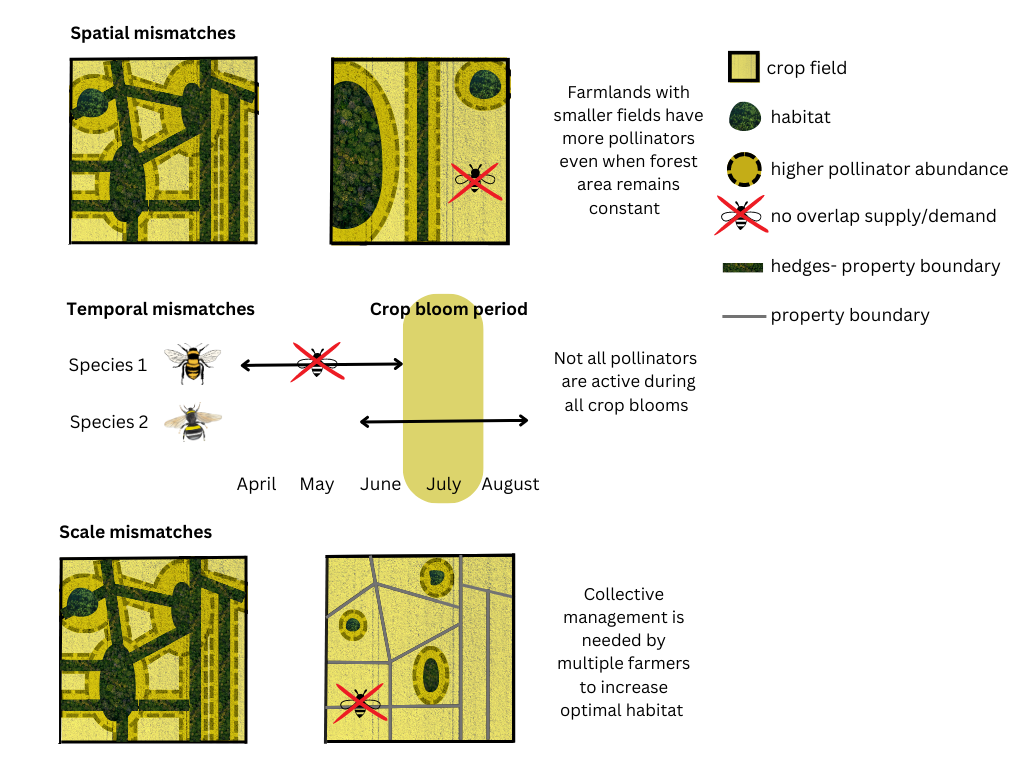 Spatial mismatches

Farmlands with smaller fields have more pollinators even when forest area remains constant

crop field

habitat

higher pollinator abundance

no overlap supply/demand

hedges- property boundary

property boundary

Temporal mismatches

Crop bloom period

Species 1

Species 2

Not all pollinators are active during all crop blooms

April May June July August

Scale mismatches

Collective management is needed by multiple farmers to increase optimal habitat